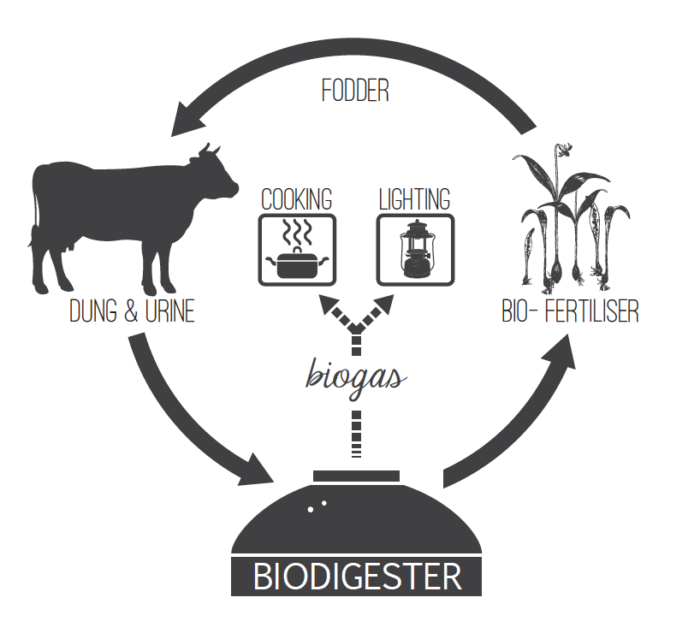 FODDER

COOKING

LIGHTING

DUNG & URINE

BIO- FERTILISER

biogas

BIODIGESTER